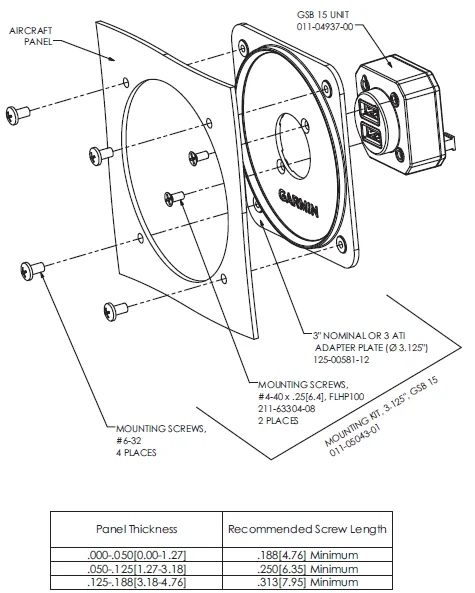 AIRCRAFT PANEL

GSB 15 UNIT
011-04937-00

GARMIN

3" NOMINAL OR 3 ATI ADAPTER PLATE (Ø 3.125")
125-00581-12

MOUNTING SCREWS,
#4-40 x .25[6.4], FLHP100
211-63304-08
2 PLACES

MOUNTING SCREWS,
#6-32
4 PLACES

MOUNTING KIT, 3.125", GSB 15
011-05043-01

| Panel Thickness | Recommended Screw Length |
|---|---|
| .000-.050[0.00-1.27] | .188[4.76] Minimum |
| .050-.125[1.27-3.18] | .250[6.35] Minimum |
| .125-.188[3.18-4.76] | .313[7.95] Minimum |