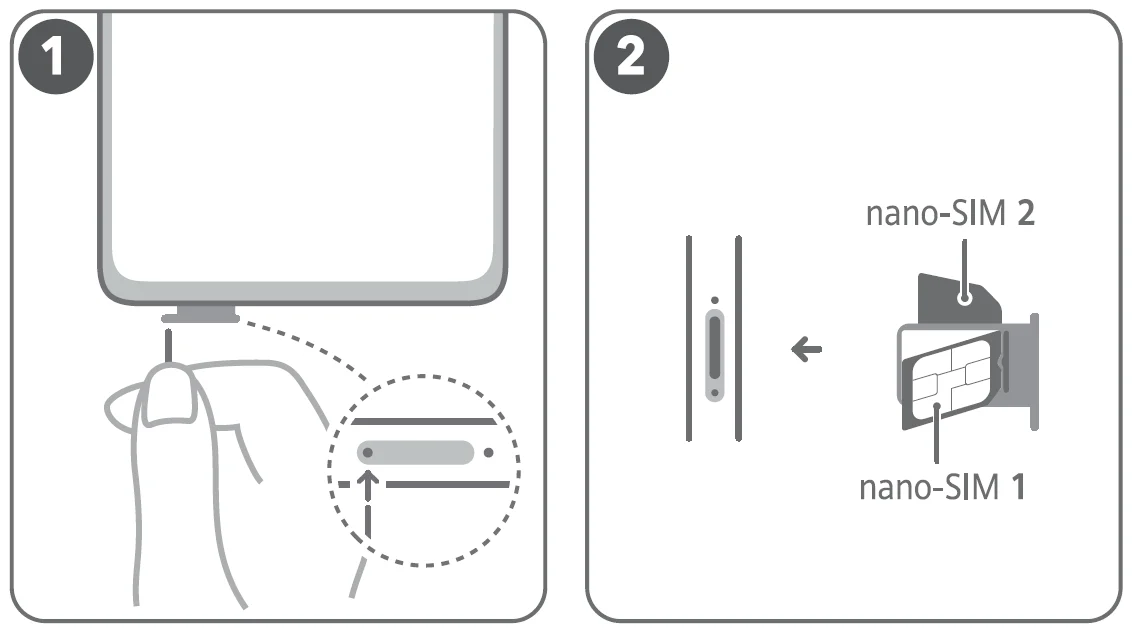 1

2

nano-SIM 2

nano-SIM 1