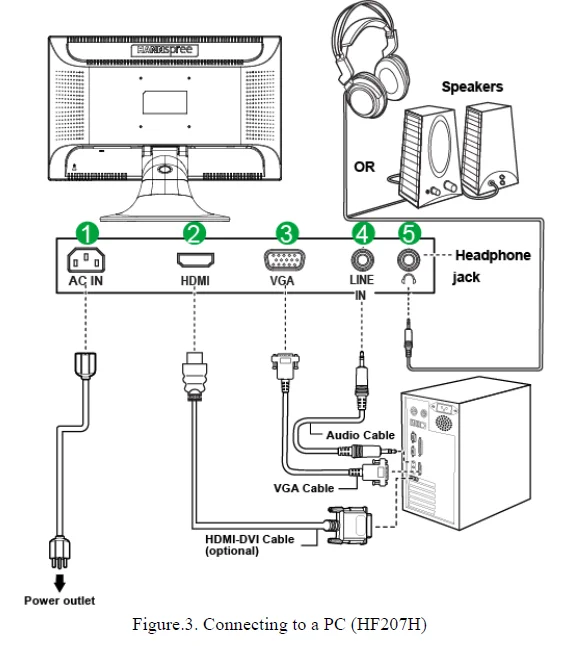 HANNspree

Speakers

OR

1 2 3 4 5

AC IN

HDMI

VGA

LINE IN

Headphone jack

Audio Cable

VGA Cable

HDMI-DVI Cable (optional)

Power outlet

Figure.3. Connecting to a PC (HF207H)