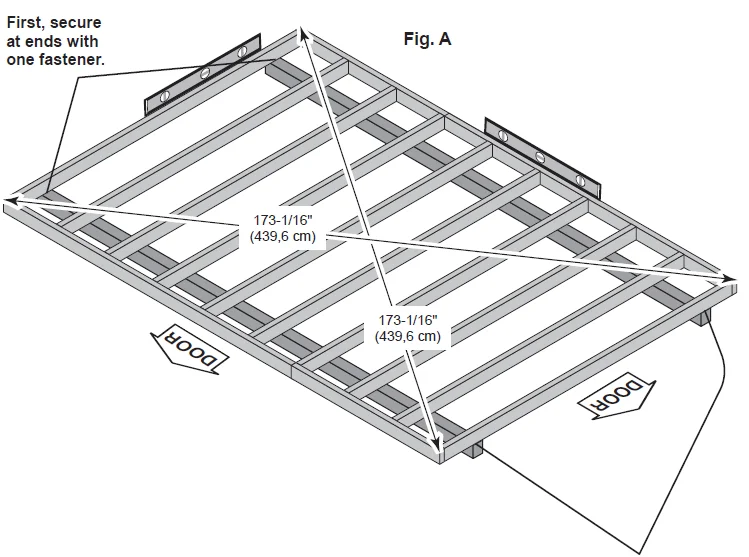 First, secure at ends with one fastener.

Fig. A

173-1/16"
(439,6 cm)

173-1/16"
(439,6 cm)

DOOR

DOOR