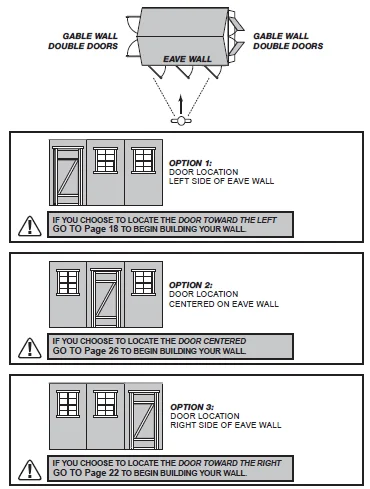 GABLE WALL
DOUBLE DOORS

EAVE WALL

GABLE WALL
DOUBLE DOORS

OPTION 1:
DOOR LOCATION
LEFT SIDE OF EAVE WALL

IF YOU CHOOSE TO LOCATE THE DOOR TOWARD THE LEFT
GO TO Page 18 TO BEGIN BUILDING YOUR WALL.

OPTION 2:
DOOR LOCATION
CENTERED ON EAVE WALL

IF YOU CHOOSE TO LOCATE THE DOOR CENTERED
GO TO Page 26 TO BEGIN BUILDING YOUR WALL.

OPTION 3:
DOOR LOCATION
RIGHT SIDE OF EAVE WALL

IF YOU CHOOSE TO LOCATE THE DOOR TOWARD THE RIGHT
GO TO Page 22 TO BEGIN BUILDING YOUR WALL.