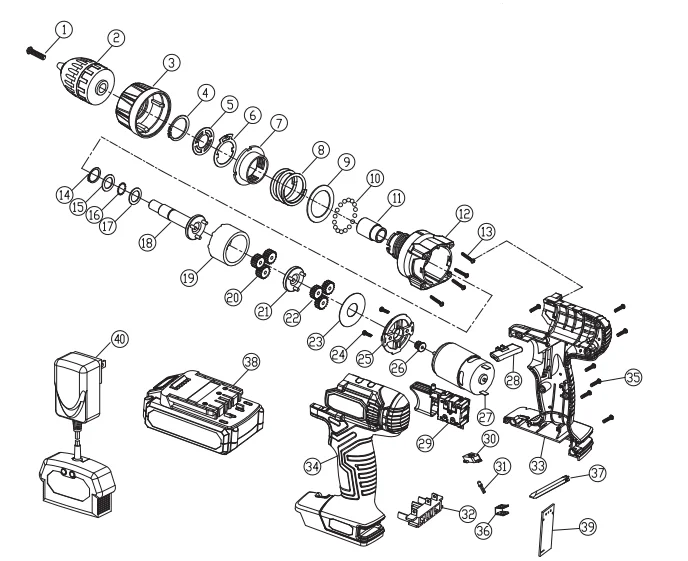 1
2
3
4
5
6
7
8
9
10
11
12
13
14
15
16
17
18
19
20
21
22
23
24
25
26
27
28
29
30
31
32
33
34
35
36
37
38
39
40