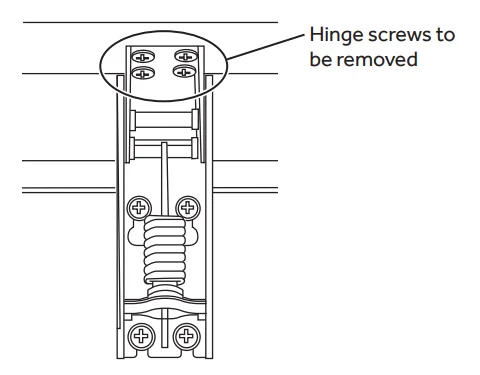 Hinge screws to be removed