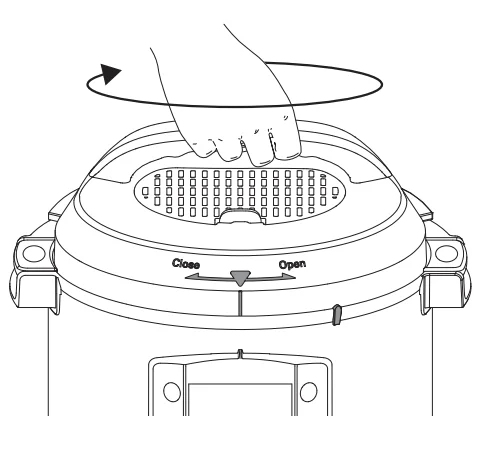 Close
Open