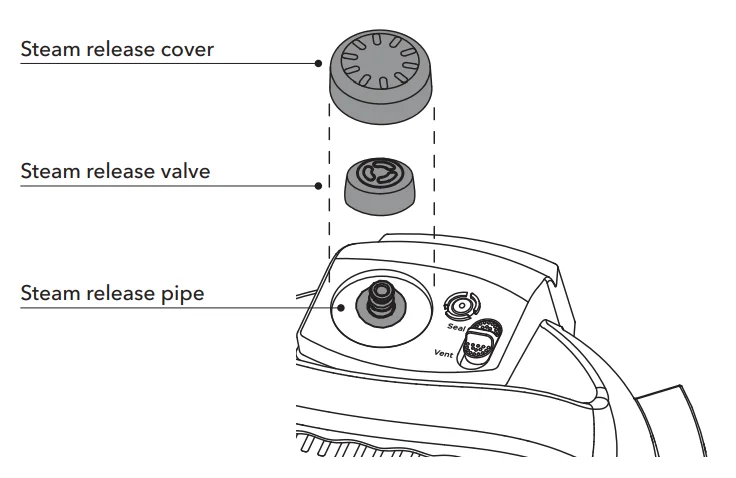 Steam release cover

Steam release valve

Steam release pipe

Seal

Vent