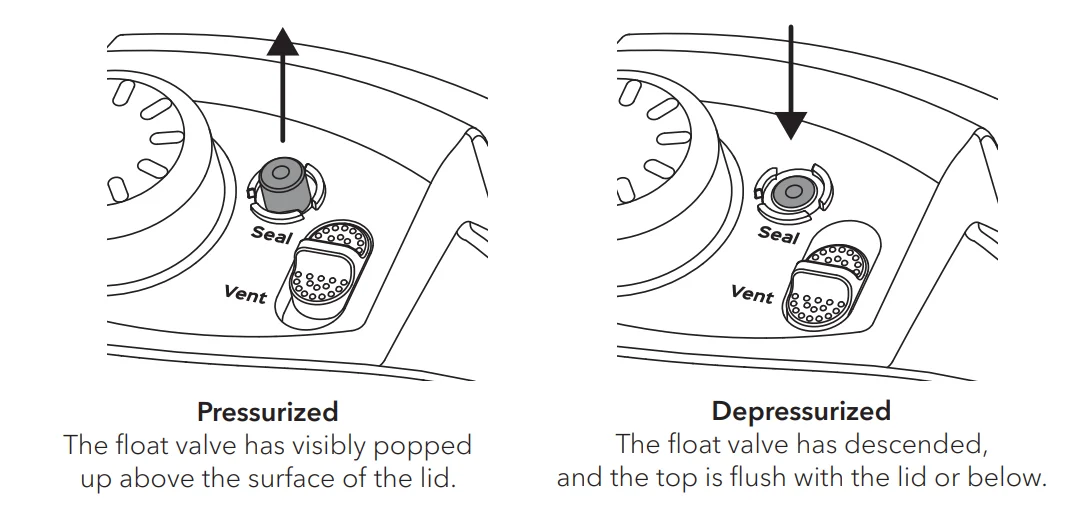 Seal

Vent

Pressurized
The float valve has visibly popped up above the surface of the lid.

Seal

Vent

Depressurized
The float valve has descended, and the top is flush with the lid or below.