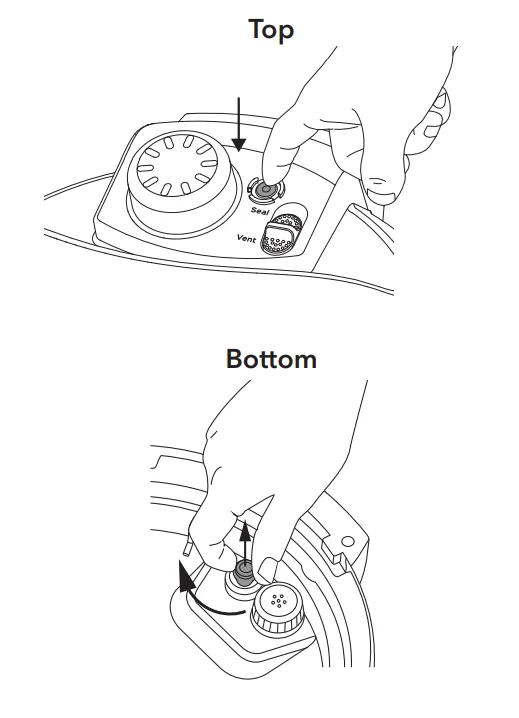 Top

Seal

Vent

Bottom