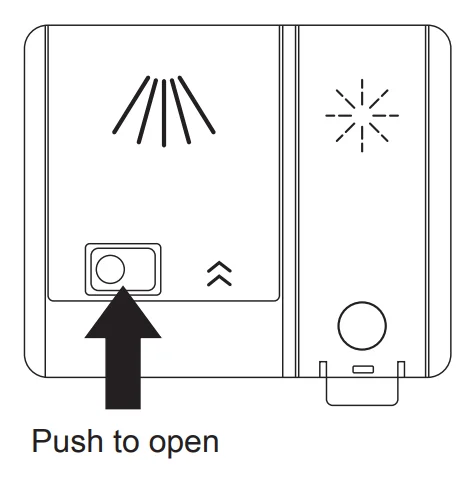 Push to open