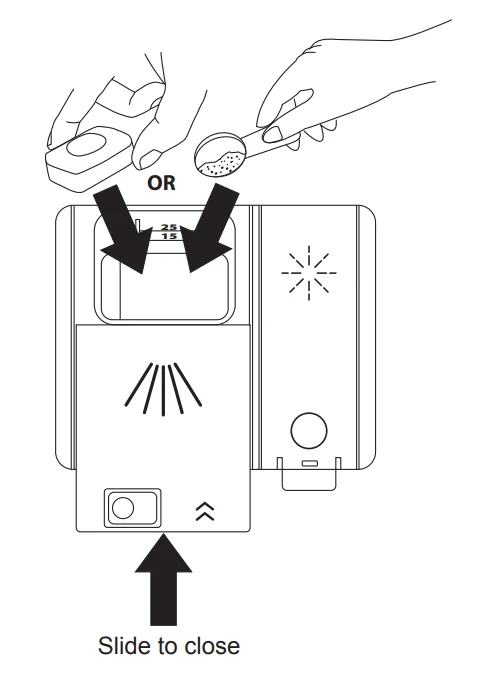 OR

25
15

Slide to close