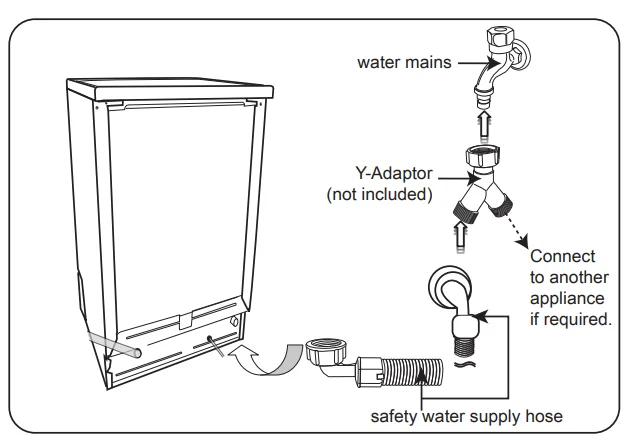 water mains

Y-Adaptor
(not included)

Connect
to another
appliance
if required.

safety water supply hose