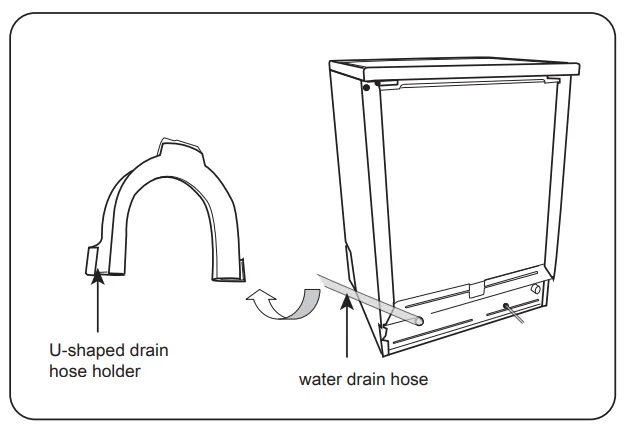 U-shaped drain hose holder

water drain hose