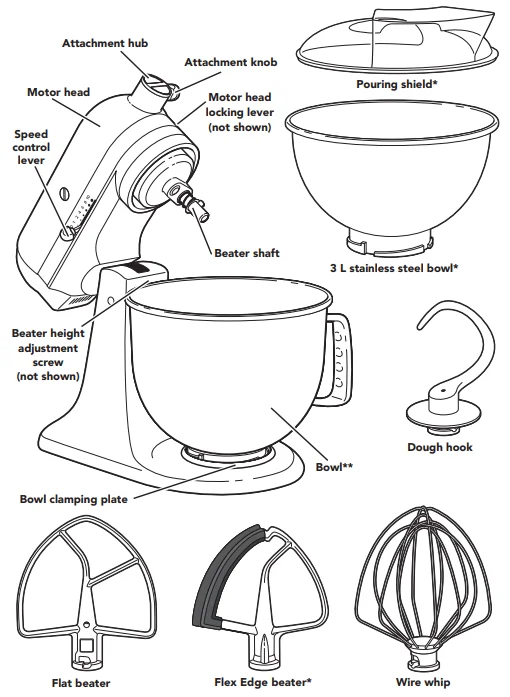 Attachment hub

Attachment knob

Motor head

Motor head locking lever (not shown)

Speed control lever

Pouring shield*

Beater shaft

3 L stainless steel bowl*

Beater height adjustment screw (not shown)

Dough hook

Bowl**

Bowl clamping plate

Flat beater

Flex Edge beater*

Wire whip