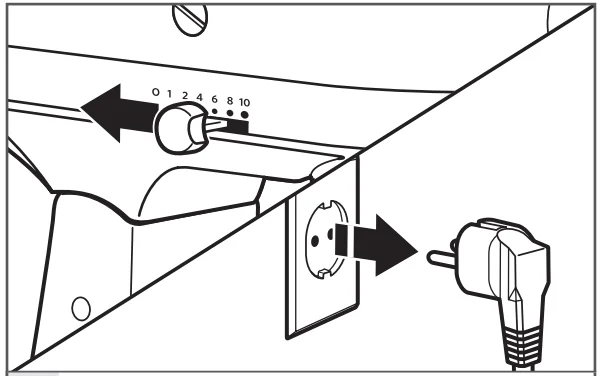 O 1 2 4 6 8 10