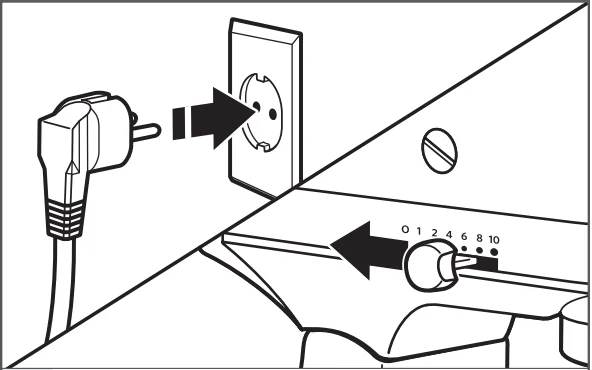 O 1 2 4 6 8 10