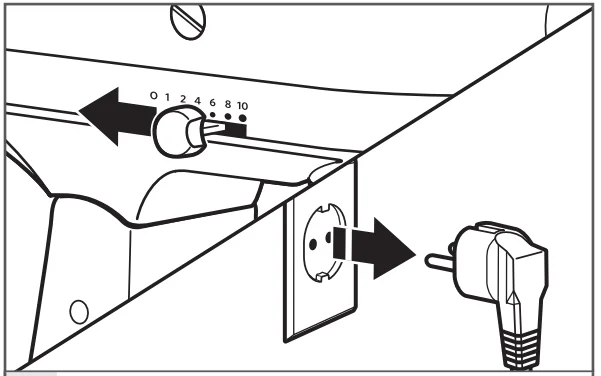 O 1 2 4 6 8 10