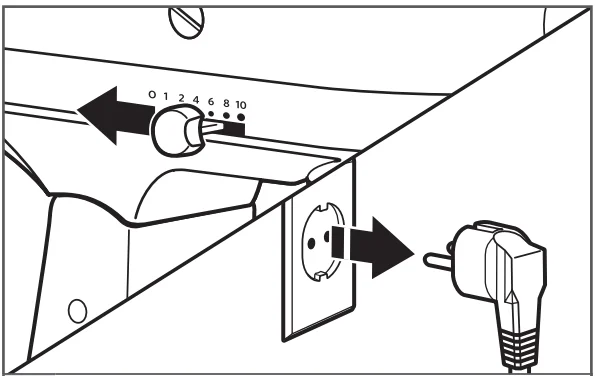 O 1 2 4 6 8 10