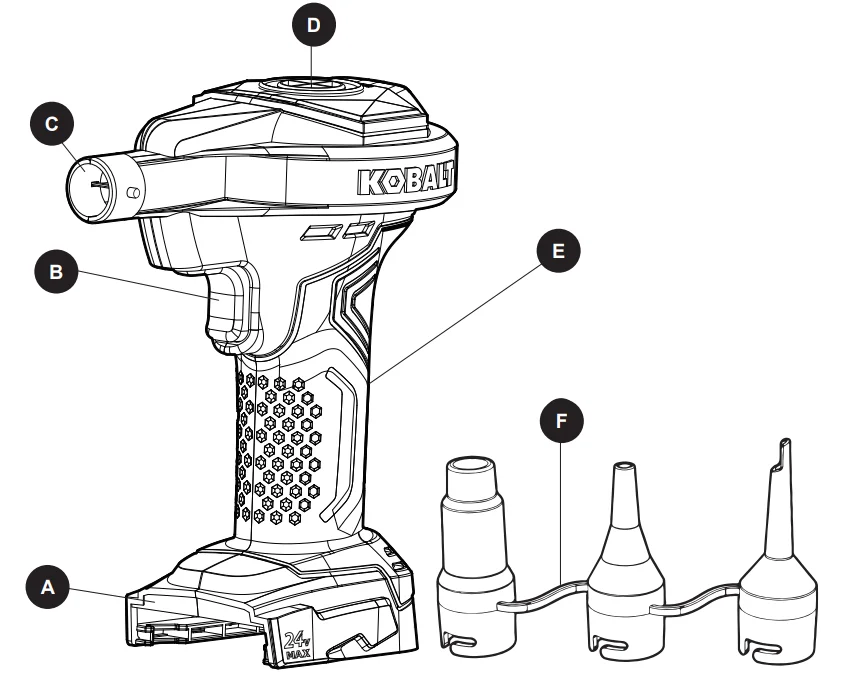 D
C
KOBALT
B
E
F
A
24V MAX