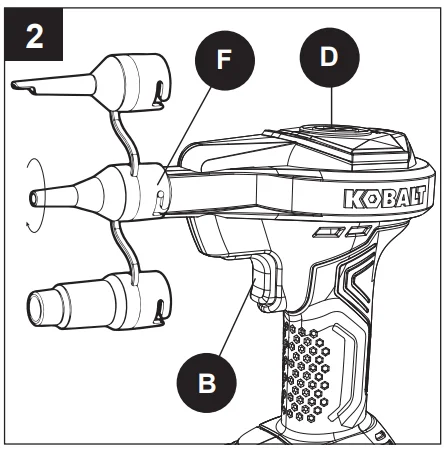 2

F

D

KOBALT

B