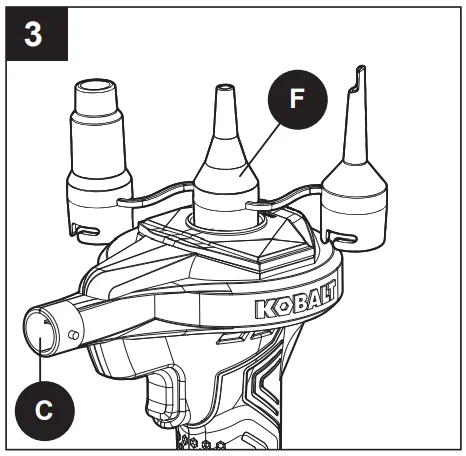 3

F

KOBALT

C