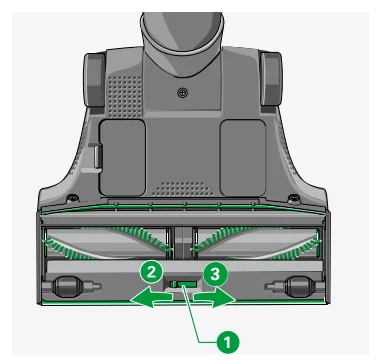 2
3
1