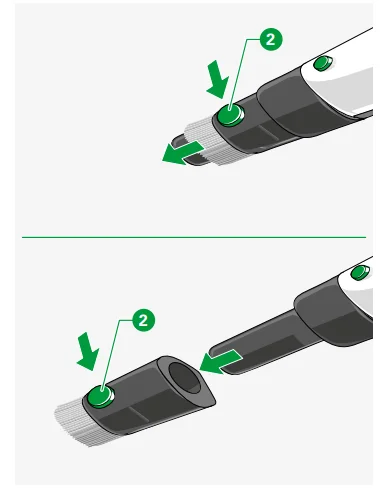 2

2