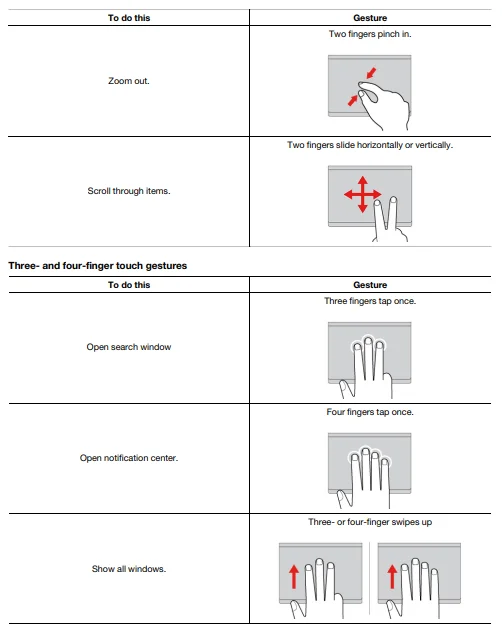 | To do this | Gesture |
|---|---|
| Zoom out. | Two fingers pinch in. |
| Scroll through items. | Two fingers slide horizontally or vertically. |

**Three- and four-finger touch gestures**

| To do this | Gesture |
|---|---|
| Open search window | Three fingers tap once. |
| Open notification center. | Four fingers tap once. |
| Show all windows. | Three- or four-finger swipes up |