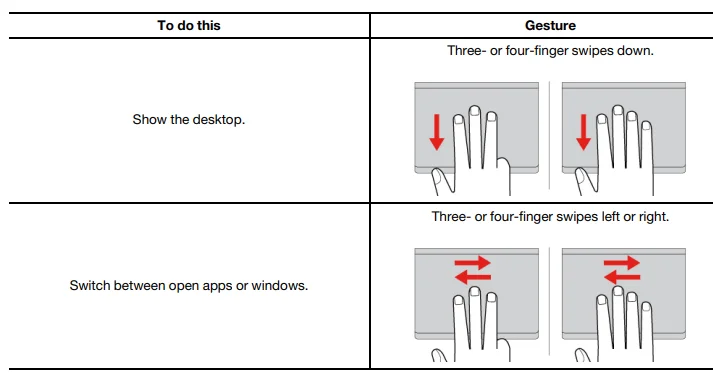 | To do this | Gesture |
|---|---|
| Show the desktop. | Three- or four-finger swipes down. |
| Switch between open apps or windows. | Three- or four-finger swipes left or right. |