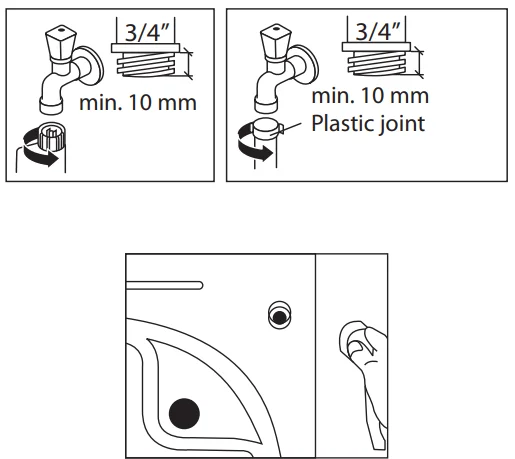 3/4"
min. 10 mm

3/4"
min. 10 mm
Plastic joint