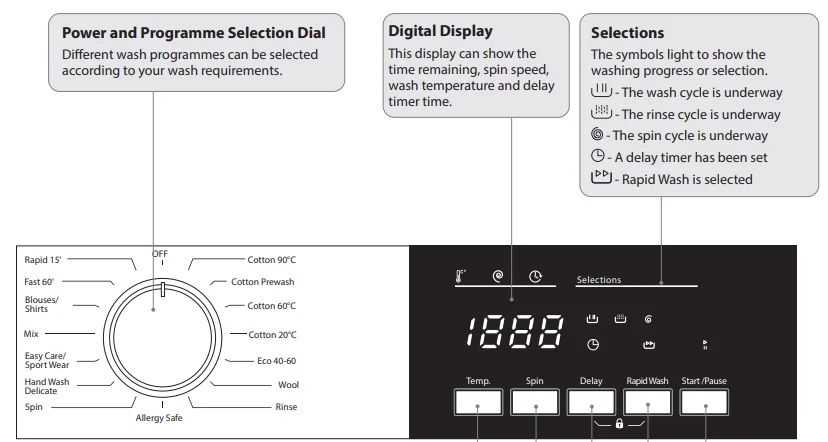 Power and Programme Selection Dial
Different wash programmes can be selected according to your wash requirements.

Digital Display
This display can show the time remaining, spin speed, wash temperature and delay timer time.

Selections
The symbols light to show the washing progress or selection.
- The wash cycle is underway
- The rinse cycle is underway
- The spin cycle is underway
- A delay timer has been set
- Rapid Wash is selected

OFF
Rapid 15'
Fast 60'
Blouses/ Shirts
Mix
Easy Care/ Sport Wear
Hand Wash Delicate
Spin
Allergy Safe
Cotton 90°C
Cotton Prewash
Cotton 60°C
Cotton 20°C
Eco 40-60
Wool
Rinse

Selections
1888
Temp.
Spin
Delay
Rapid Wash
Start /Pause