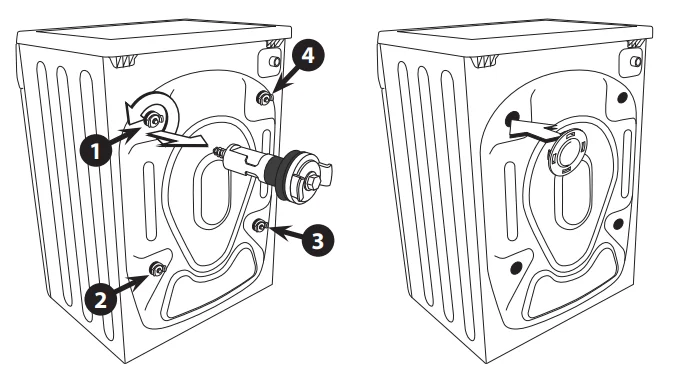 4
1
3
2