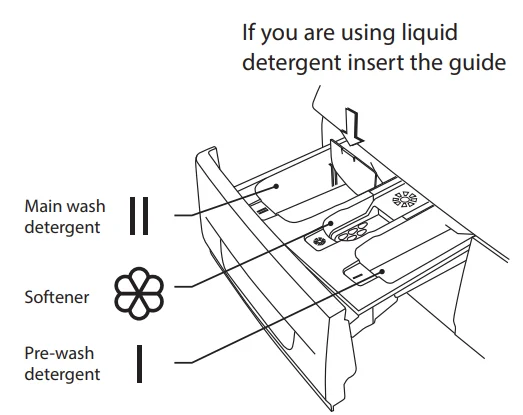 If you are using liquid detergent insert the guide

Main wash detergent II

Softener

Pre-wash detergent I