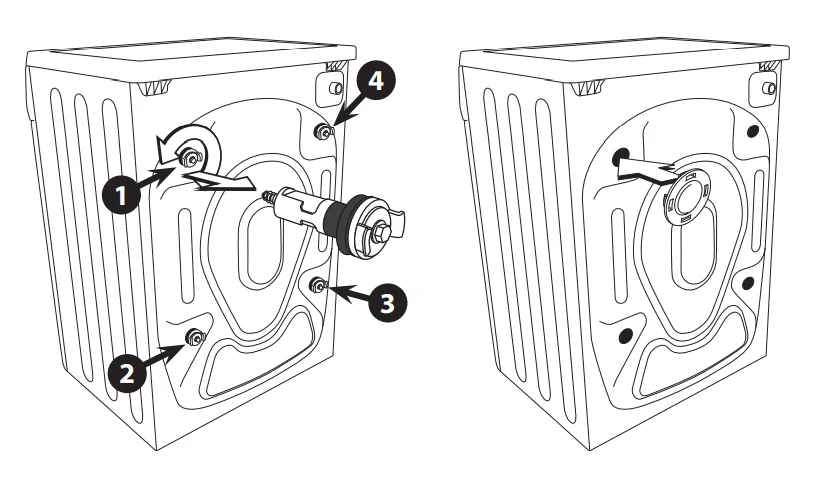 4
1
3
2