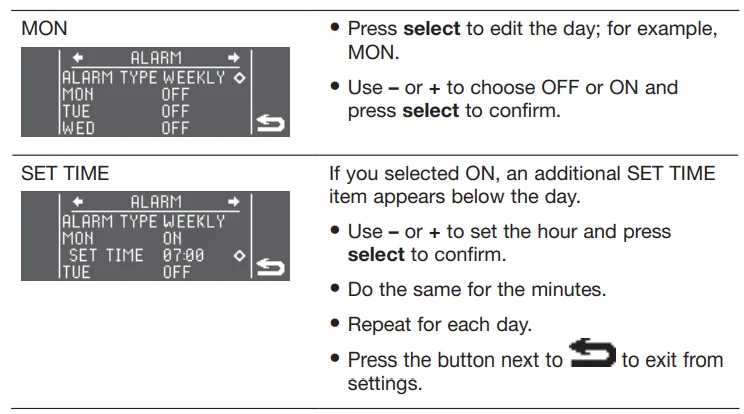 MON

← ALARM →
ALARM TYPE WEEKLY ◇
MON OFF
TUE OFF
WED OFF

• Press **select** to edit the day; for example, MON.

• Use **–** or **+** to choose OFF or ON and press **select** to confirm.

SET TIME

← ALARM →
ALARM TYPE WEEKLY
MON ON
SET TIME 07:00 ◇
TUE OFF

If you selected ON, an additional SET TIME item appears below the day.

• Use **–** or **+** to set the hour and press **select** to confirm.

• Do the same for the minutes.

• Repeat for each day.

• Press the button next to to exit from settings.