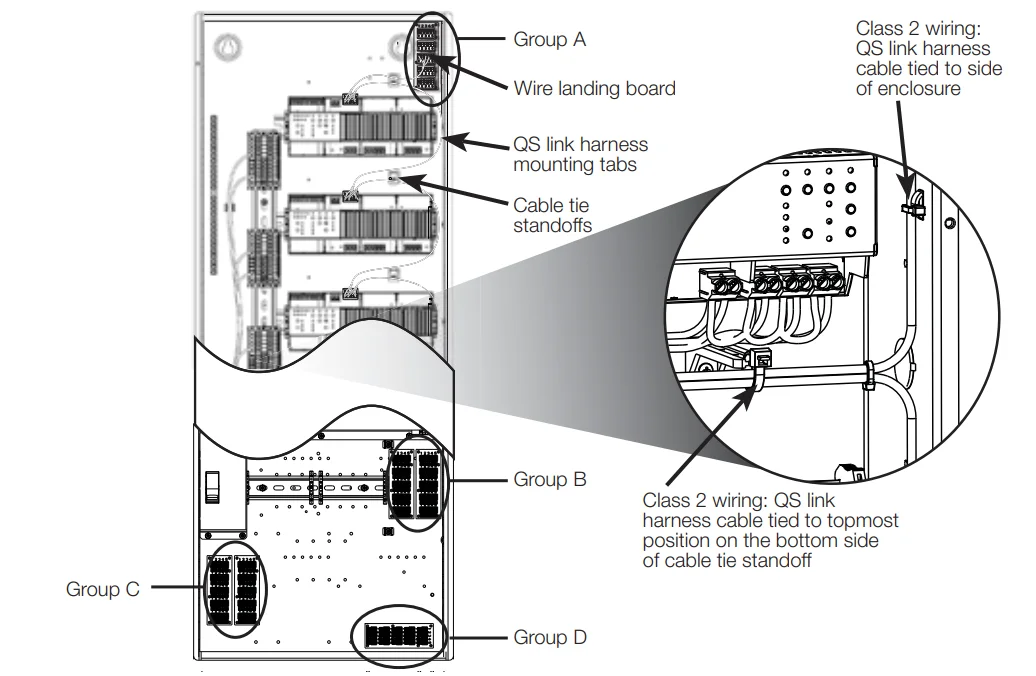 Group A

Wire landing board

QS link harness mounting tabs

Cable tie standoffs

Class 2 wiring: QS link harness cable tied to side of enclosure

Group B

Class 2 wiring: QS link harness cable tied to topmost position on the bottom side of cable tie standoff

Group C

Group D