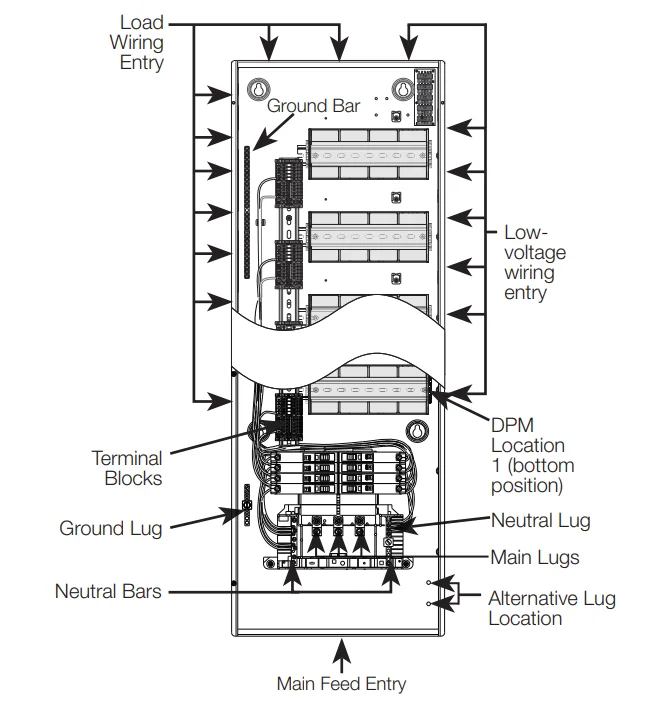 Load Wiring Entry

Ground Bar

Low-voltage wiring entry

DPM Location 1 (bottom position)

Terminal Blocks

Ground Lug

Neutral Lug

Main Lugs

Neutral Bars

Alternative Lug Location

Main Feed Entry