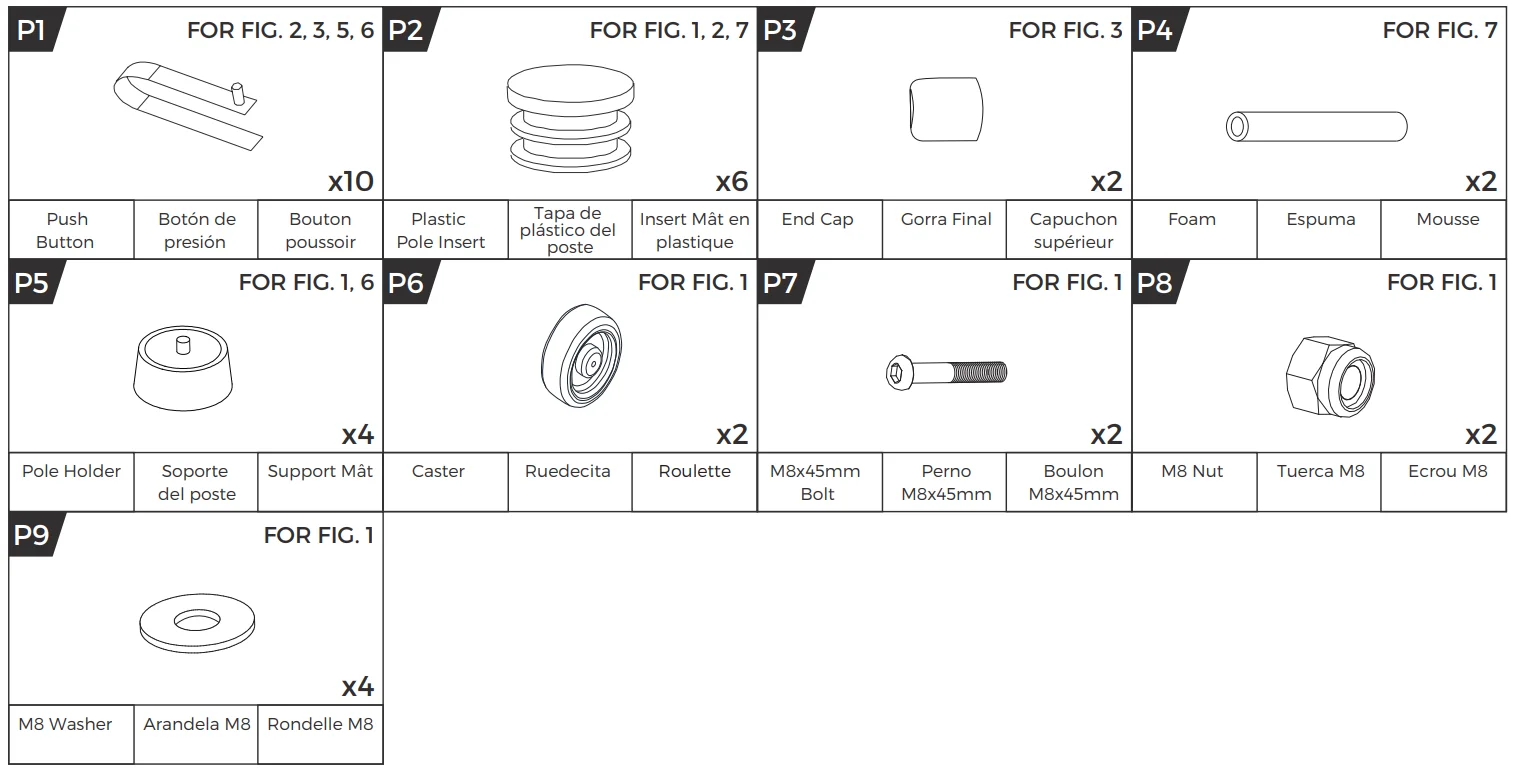 P1 FOR FIG. 2, 3, 5, 6
x10

| Push Button | Botón de presión | Bouton poussoir |
|---|---|---|

P2 FOR FIG. 1, 2, 7
x6

| Plastic Pole Insert | Tapa de plástico del poste | Insert Mât en plastique |
|---|---|---|

P3 FOR FIG. 3
x2

| End Cap | Gorra Final | Capuchon supérieur |
|---|---|---|

P4 FOR FIG. 7
x2

| Foam | Espuma | Mousse |
|---|---|---|

P5 FOR FIG. 1, 6
x4

| Pole Holder | Soporte del poste | Support Mât |
|---|---|---|

P6 FOR FIG. 1
x2

| Caster | Ruedecita | Roulette |
|---|---|---|

P7 FOR FIG. 1
x2

| M8x45mm Bolt | Perno M8x45mm | Boulon M8x45mm |
|---|---|---|

P8 FOR FIG. 1
x2

| M8 Nut | Tuerca M8 | Ecrou M8 |
|---|---|---|

P9 FOR FIG. 1
x4

| M8 Washer | Arandela M8 | Rondelle M8 |
|---|---|---|