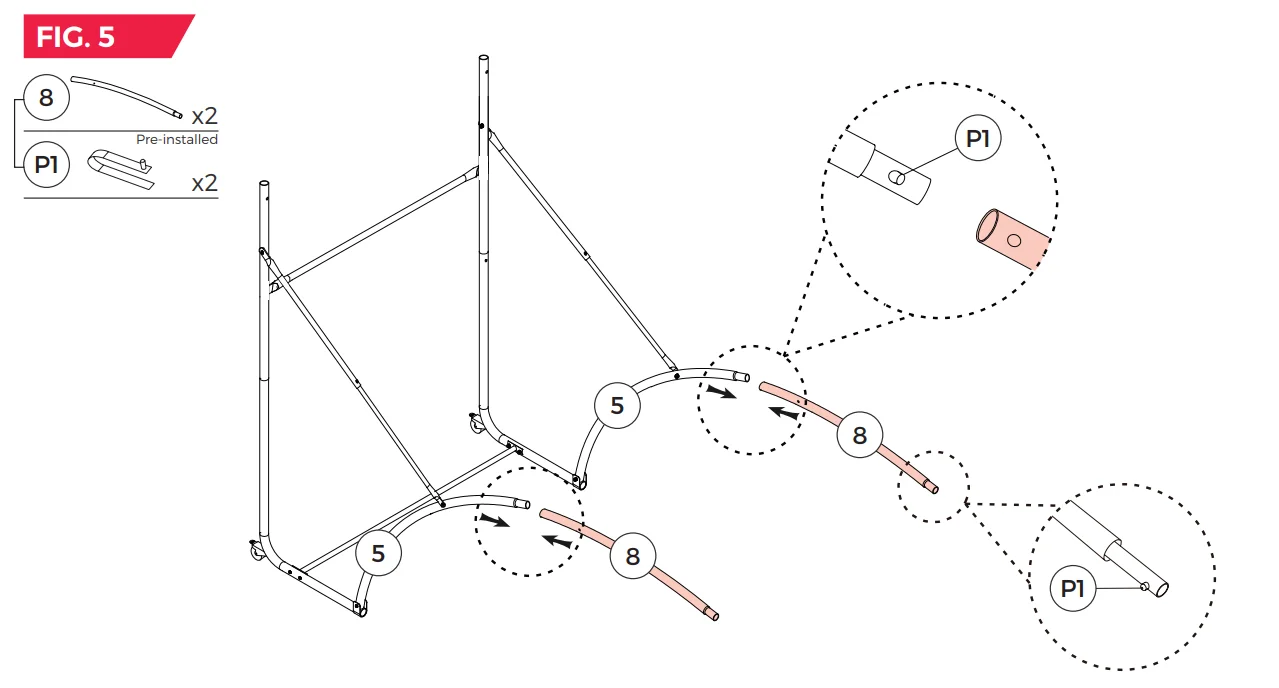 FIG. 5

8 x2
Pre-installed
P1 x2

P1

5

8

5

8

P1