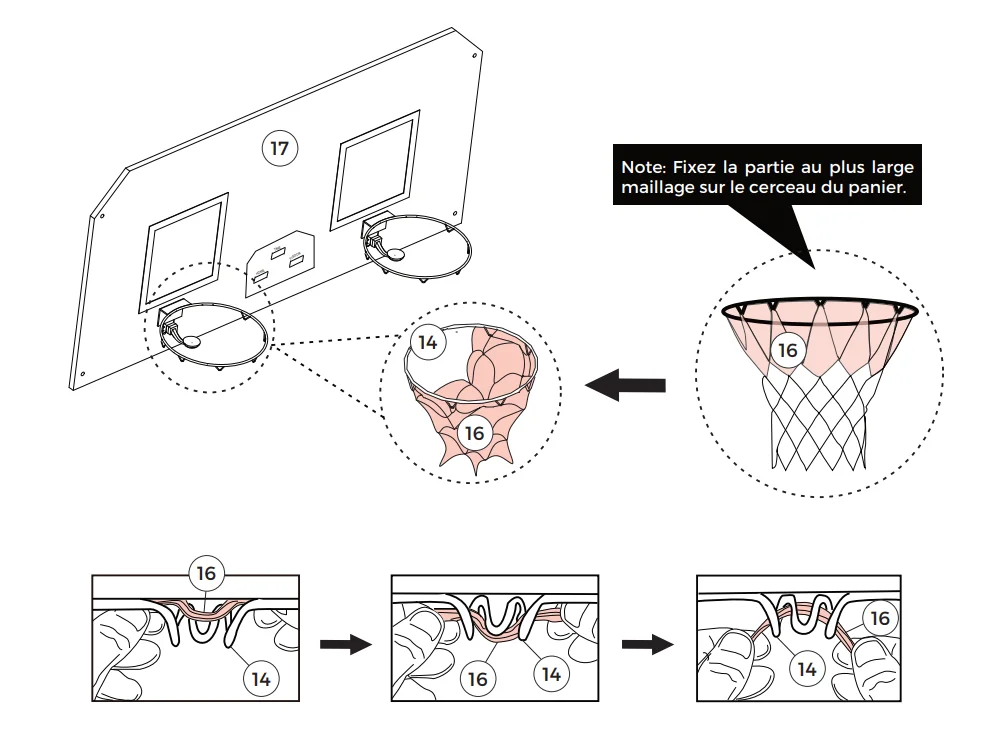 17

Note: Fixez la partie au plus large maillage sur le cerceau du panier.

14

16

16

16

14

16

14

16

14