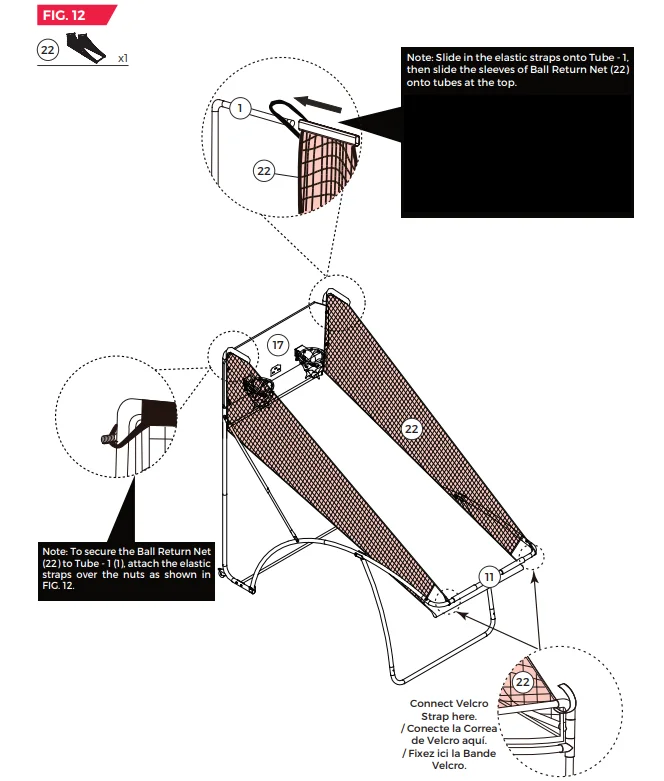 FIG. 12

22

x1

Note: Slide in the elastic straps onto Tube - 1, then slide the sleeves of Ball Return Net (22) onto tubes at the top.

1

22

17

22

Note: To secure the Ball Return Net (22) to Tube - 1 (1), attach the elastic straps over the nuts as shown in FIG. 12.

11

22

Connect Velcro Strap here. / Conecte la Correa de Velcro aquí. / Fixez ici la Bande Velcro.