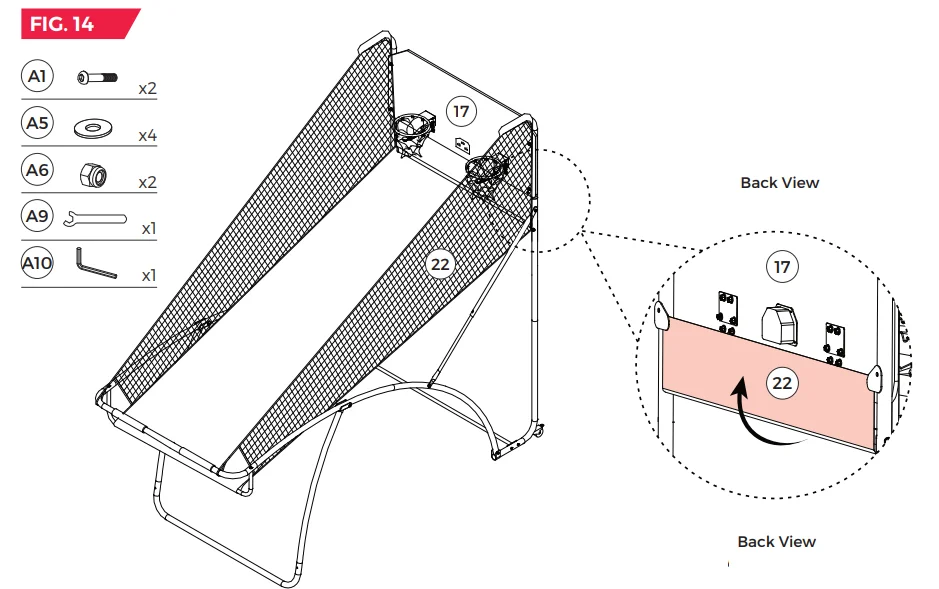 FIG. 14

A1 x2
A5 x4
A6 x2
A9 x1
A10 x1

17
22

Back View

17
22

Back View