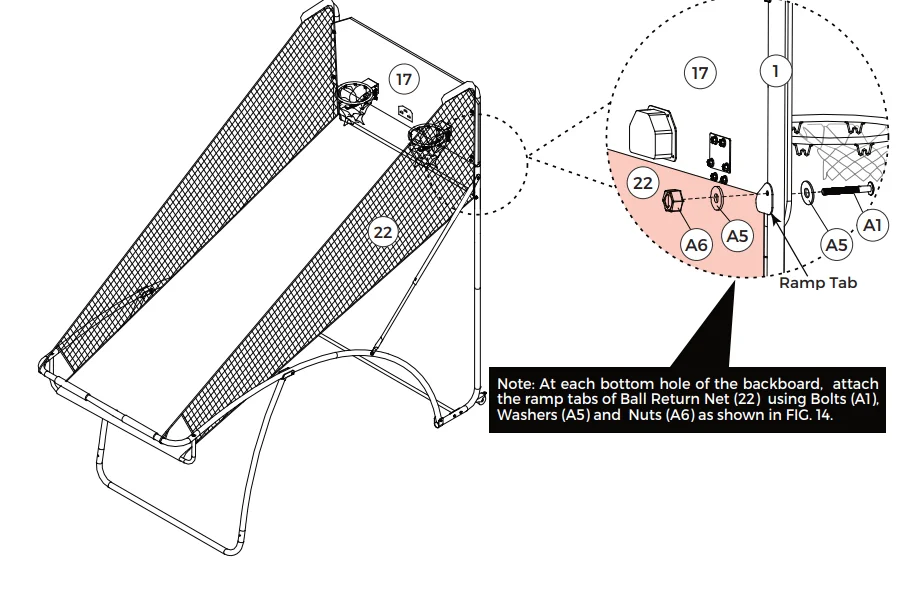 17

22

17

1

22

A6

A5

A5

A1

Ramp Tab

Note: At each bottom hole of the backboard, attach the ramp tabs of Ball Return Net (22) using Bolts (A1), Washers (A5) and Nuts (A6) as shown in FIG. 14.