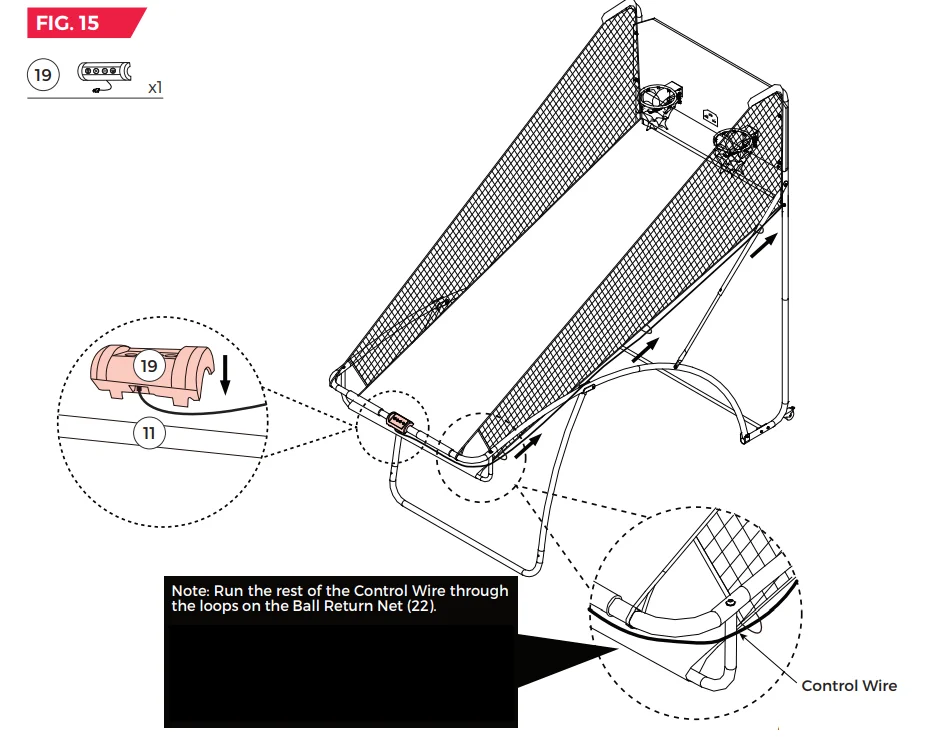 FIG. 15

19

x1

19

11

Note: Run the rest of the Control Wire through the loops on the Ball Return Net (22).

Control Wire