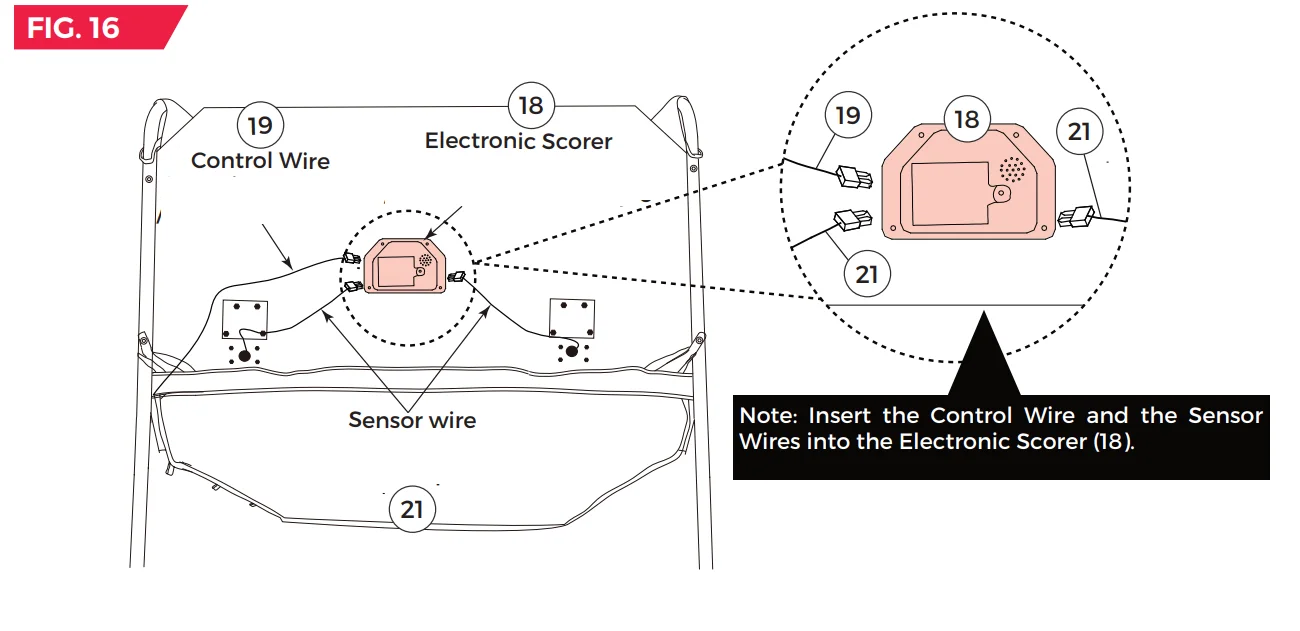 FIG. 16

19
Control Wire

18
Electronic Scorer

Sensor wire

21

19

18

21

21

Note: Insert the Control Wire and the Sensor Wires into the Electronic Scorer (18).