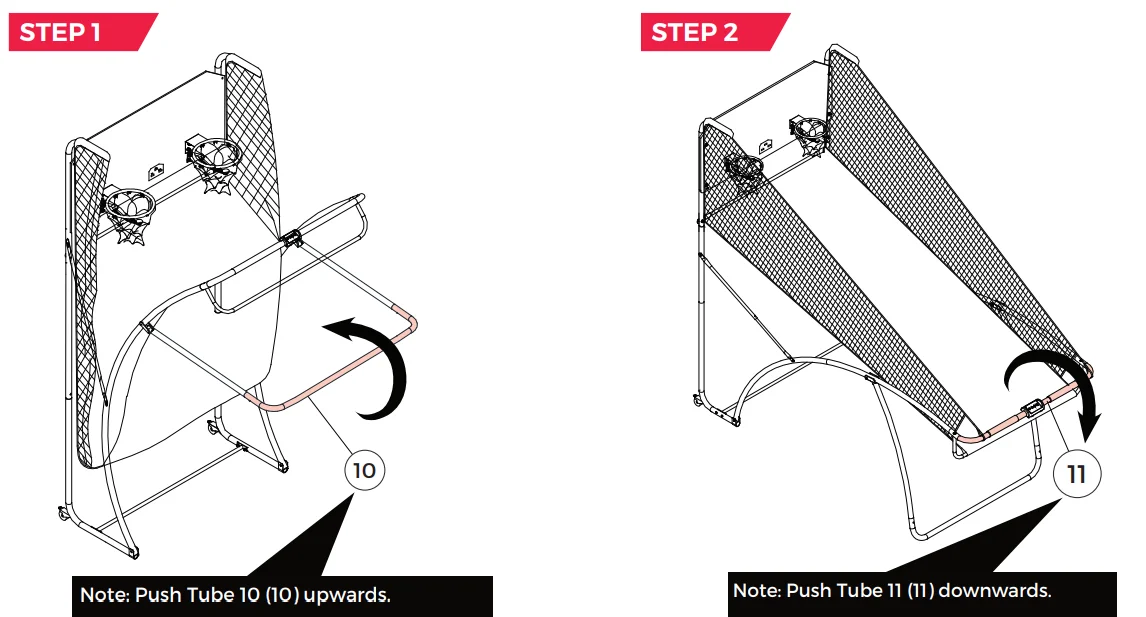 STEP 1

10

Note: Push Tube 10 (10) upwards.

STEP 2

11

Note: Push Tube 11 (11) downwards.