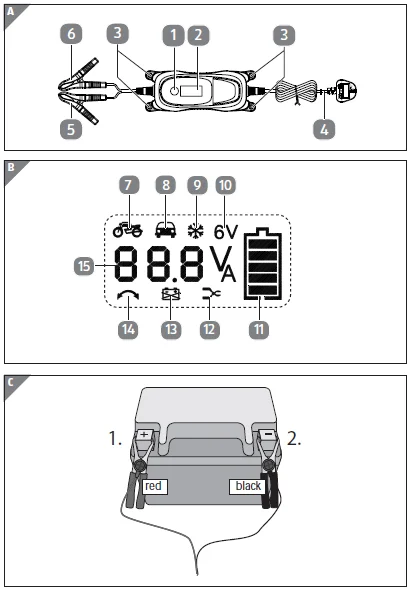 A

6 3 1 2 3

5 4

B

7 8 9 10

6V

15 88.8 V A

14 13 12 11

C

1. + − 2.

red black