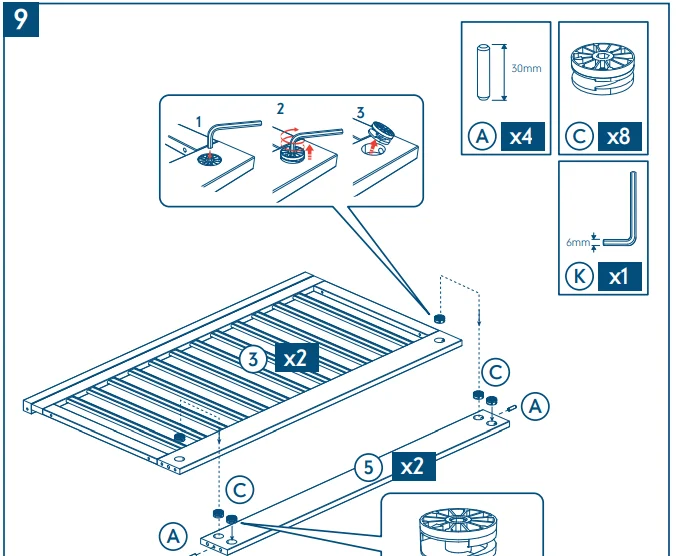 9

30mm

A x4

C x8

6mm

K x1

1

2

3

3 x2

C

A

5 x2

C

A