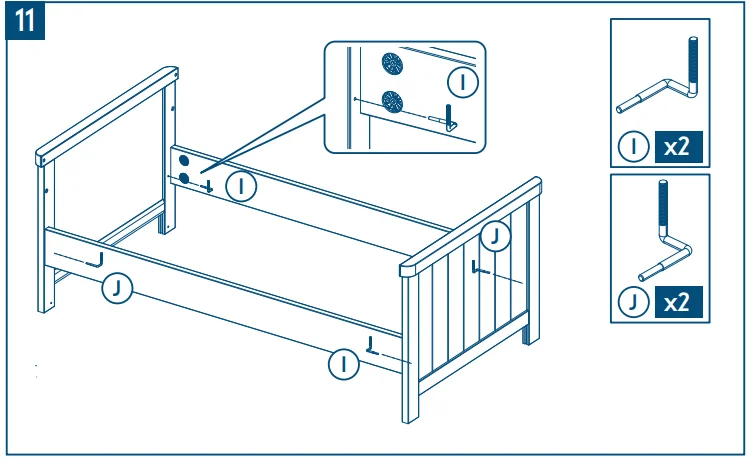 11

I

I

J

J

I

I x2

J x2