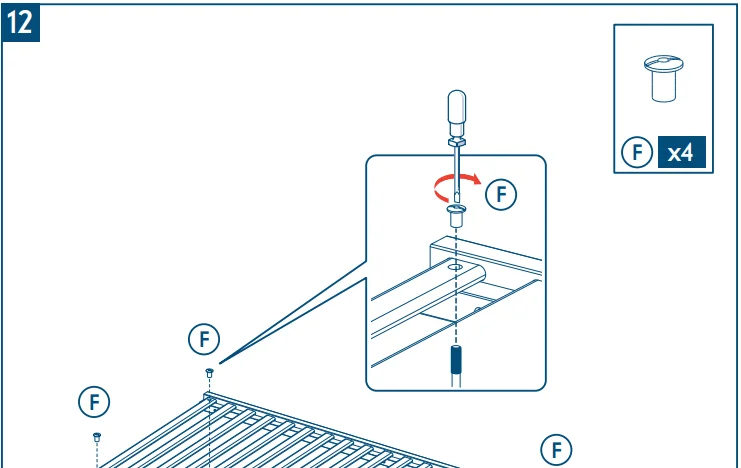 12

F x4

F

F

F

F