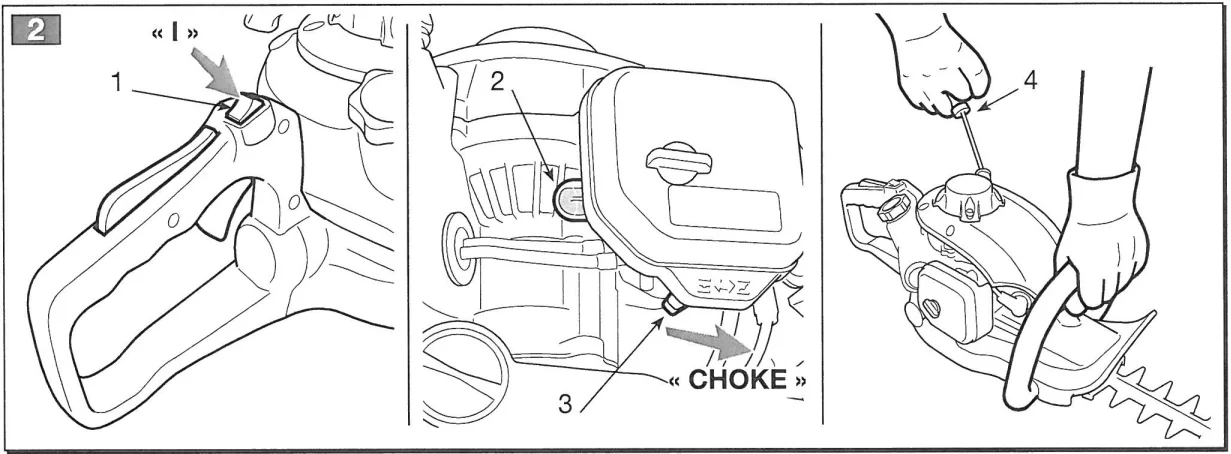 2

« I »

1

2

3

« CHOKE »

4