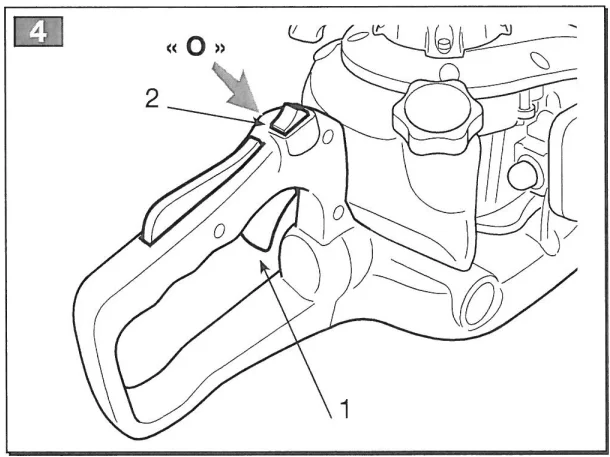 4

« O »

2

1